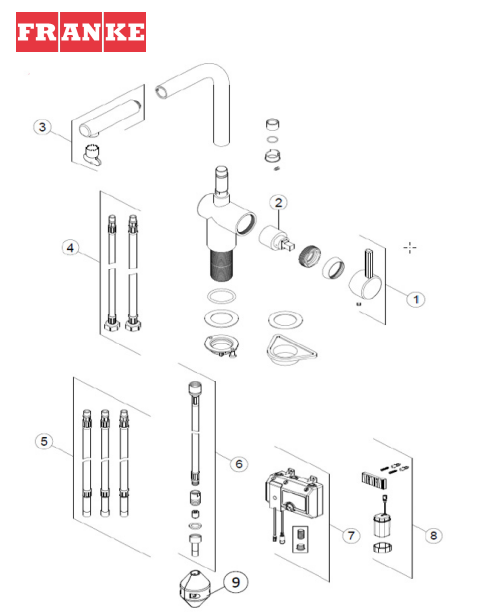 FRANKE

3
2
4
1
5
6
7
8
9