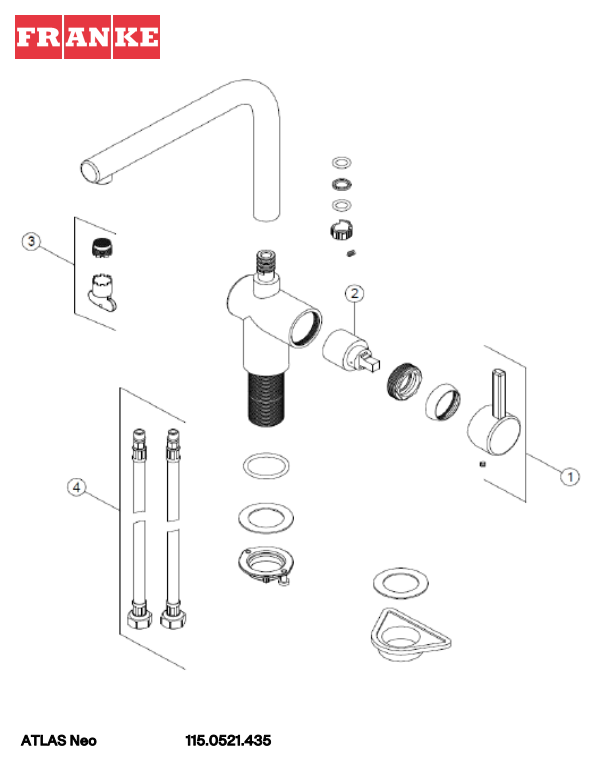 FRANKE

3

2

1

4

ATLAS Neo 115.0521.435