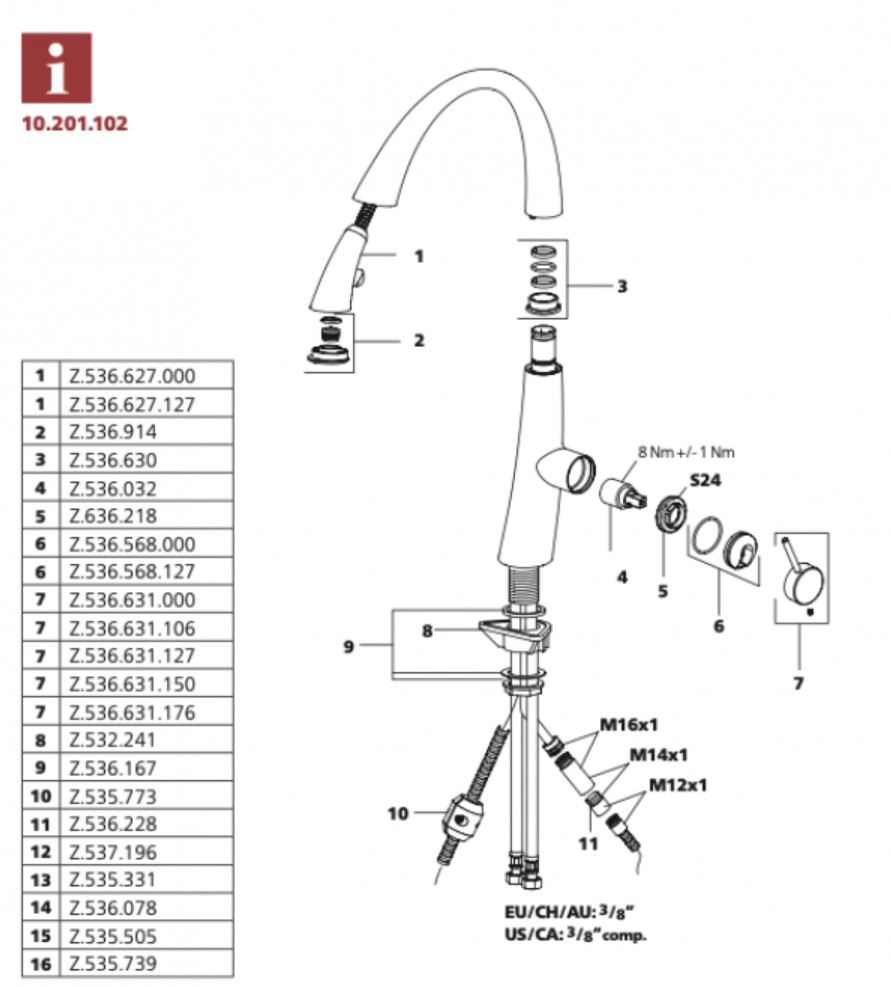 i
10.201.102

| 1 | Z.536.627.000 |
|---|---|
| 1 | Z.536.627.127 |
| 2 | Z.536.914 |
| 3 | Z.536.630 |
| 4 | Z.536.032 |
| 5 | Z.636.218 |
| 6 | Z.536.568.000 |
| 6 | Z.536.568.127 |
| 7 | Z.536.631.000 |
| 7 | Z.536.631.106 |
| 7 | Z.536.631.127 |
| 7 | Z.536.631.150 |
| 7 | Z.536.631.176 |
| 8 | Z.532.241 |
| 9 | Z.536.167 |
| 10 | Z.535.773 |
| 11 | Z.536.228 |
| 12 | Z.537.196 |
| 13 | Z.535.331 |
| 14 | Z.536.078 |
| 15 | Z.535.505 |
| 16 | Z.535.739 |

1
2
3
8 Nm +/- 1 Nm
S24
4
5
6
7
8
9
M16x1
M14x1
M12x1
10
11
EU/CH/AU: $^3/_8$"
US/CA: $^3/_8$" comp.