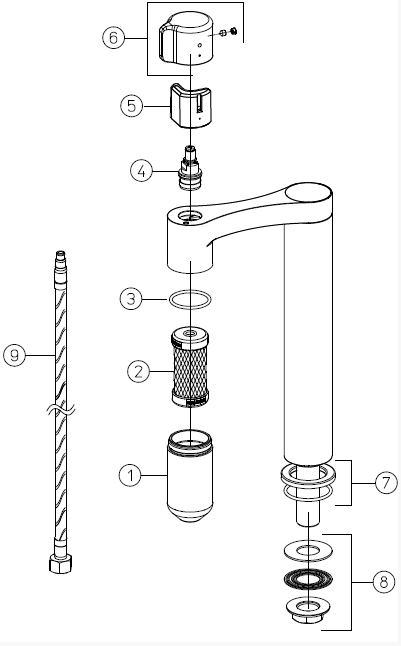 6
5
4
3
9
2
1
7
8