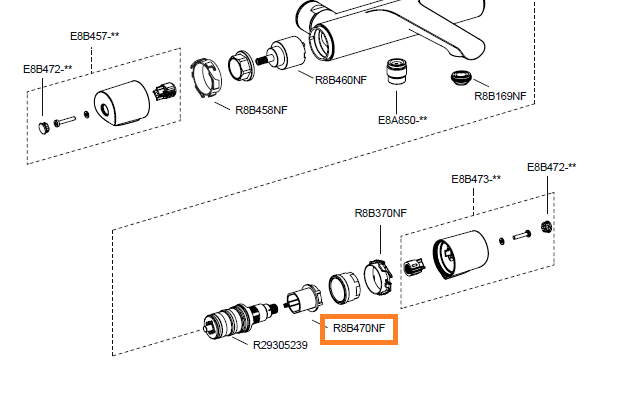 E8B457-**

E8B472-**

R8B458NF

R8B460NF

E8A850-**

R8B169NF

E8B473-**

E8B472-**

R8B370NF

R8B470NF

R29305239