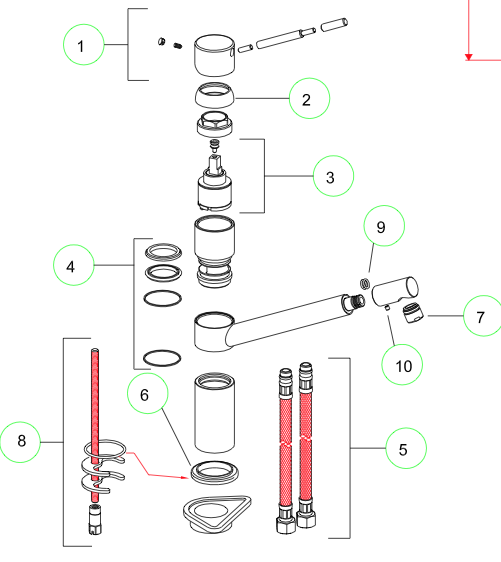 1
2
3
9
4
7
10
6
8
5