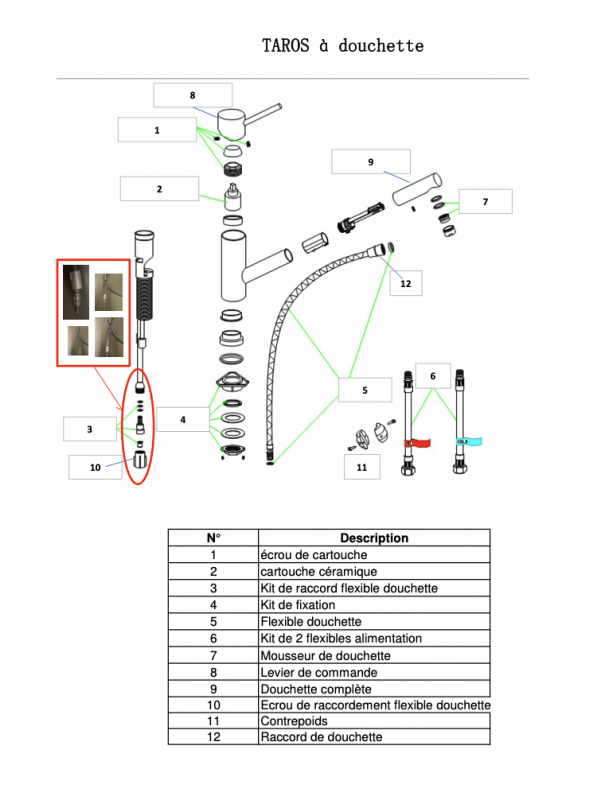 TAROS à douchette

8

1

9

2

7

12

5

6

3

4

10

11

| N° | Description |
|---|---|
| 1 | écrou de cartouche |
| 2 | cartouche céramique |
| 3 | Kit de raccord flexible douchette |
| 4 | Kit de fixation |
| 5 | Flexible douchette |
| 6 | Kit de 2 flexibles alimentation |
| 7 | Mousseur de douchette |
| 8 | Levier de commande |
| 9 | Douchette complète |
| 10 | Ecrou de raccordement flexible douchette |
| 11 | Contrepoids |
| 12 | Raccord de douchette |