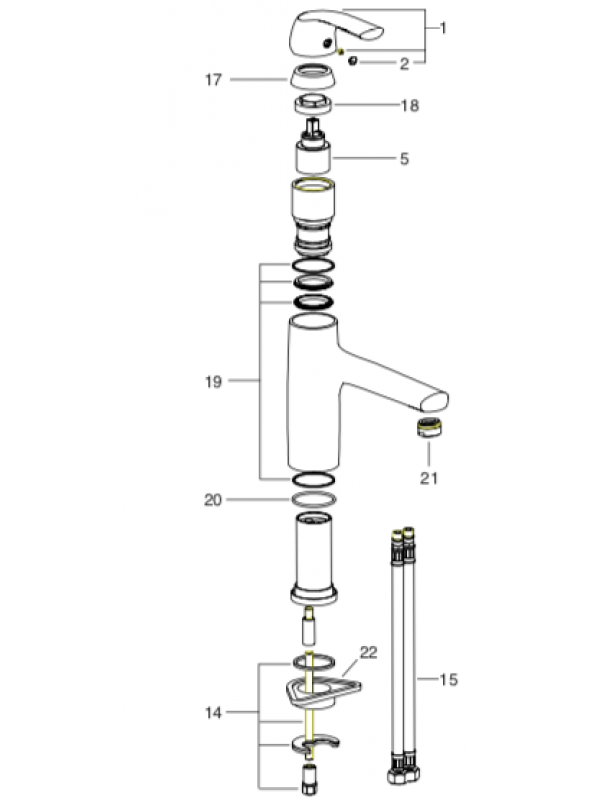 1
2
17
18
5
19
21
20
22
15
14