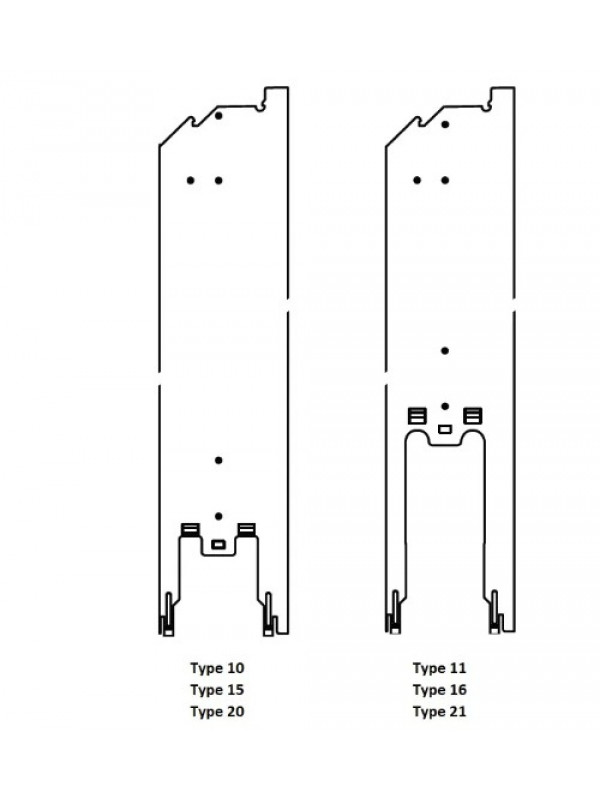 Type 10
Type 15
Type 20

Type 11
Type 16
Type 21