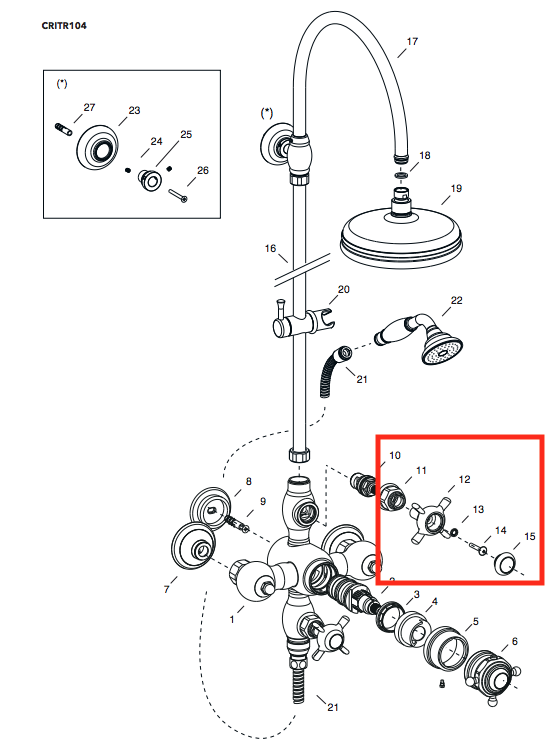 CRITR104

(*)
27
23
24
25
26

(*)
17
18
19
16
20
22
21
10
11
12
13
14
15
8
9
7
1
2
3
4
5
6
21