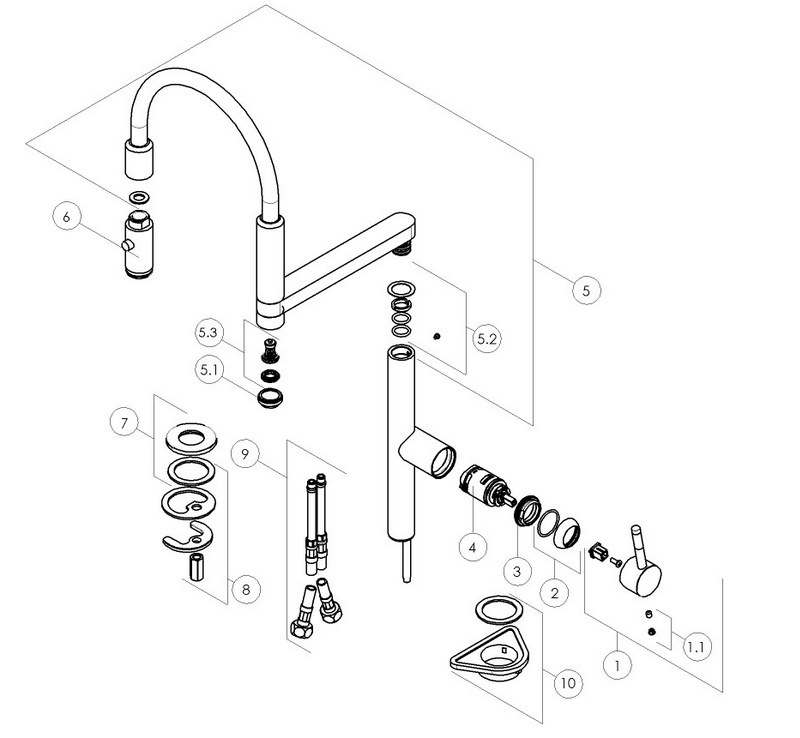 6
5
5.3
5.2
5.1
7
9
4
3
2
8
1.1
1
10